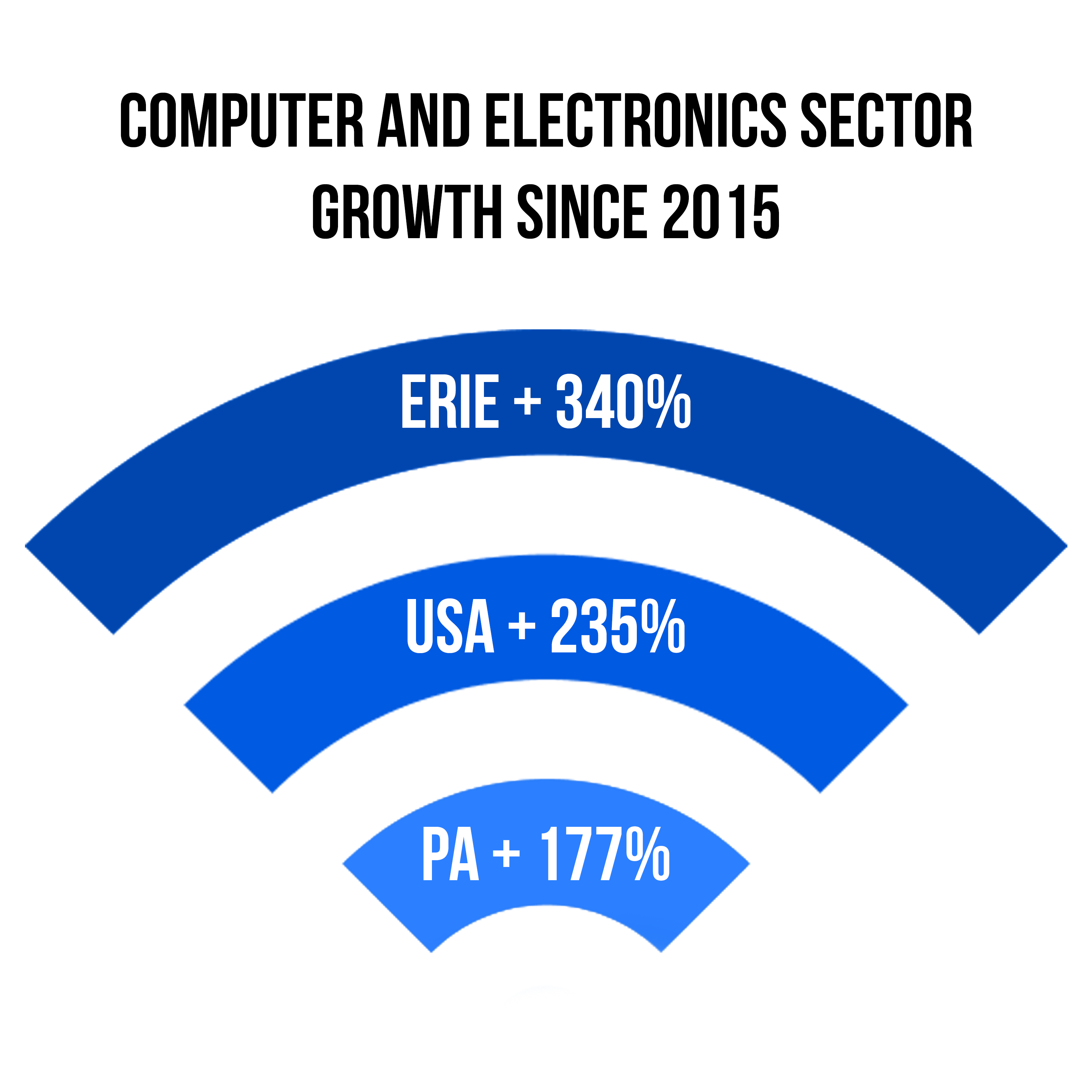 COMPUTER AND ELECTRONICS SECTOR GROWTH SINCE 2015

ERIE + 340%

USA + 235%

PA + 177%