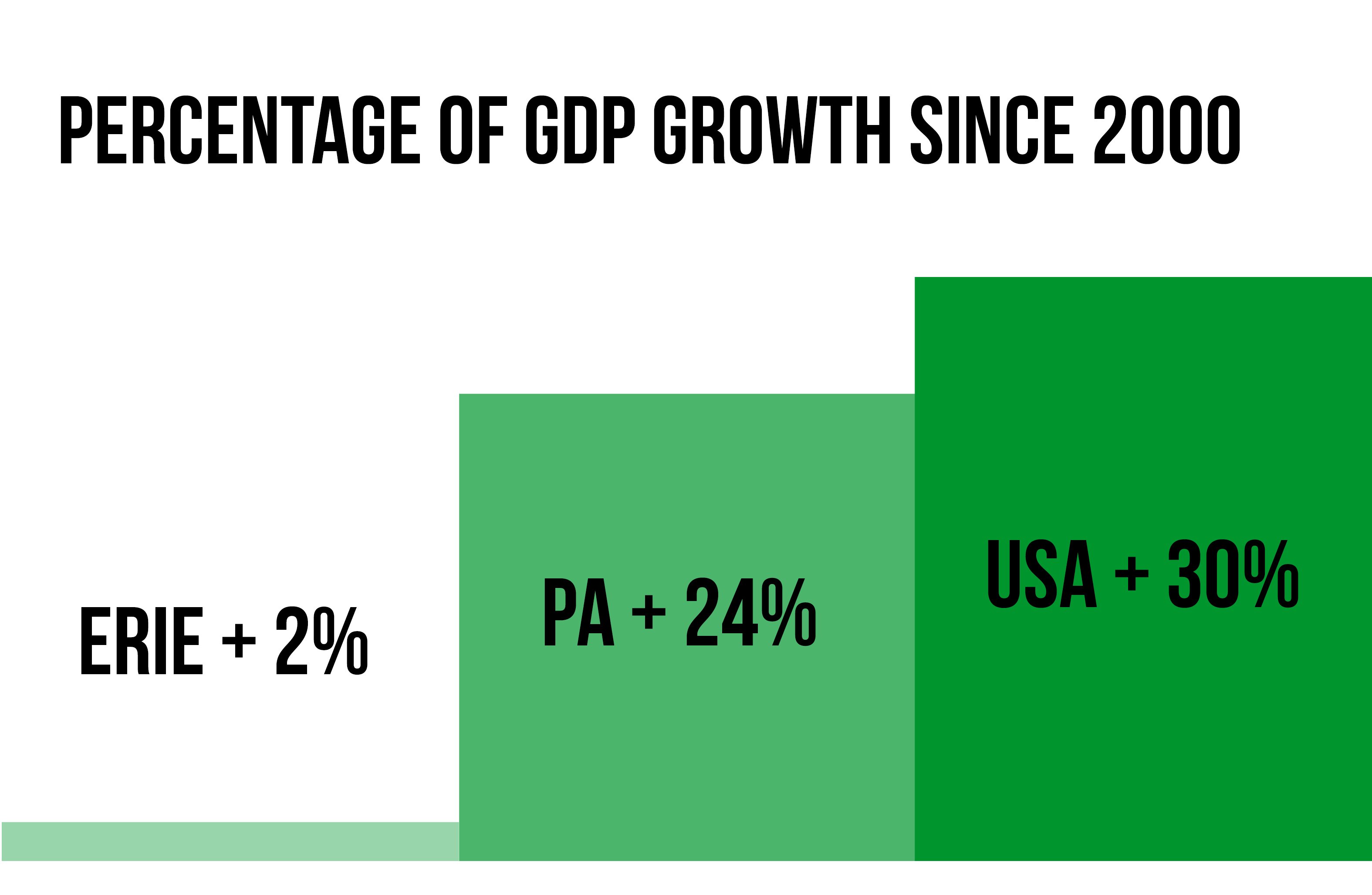 PERCENTAGE OF GDP GROWTH SINCE 2000

ERIE + 2%

PA + 24%

USA + 30%