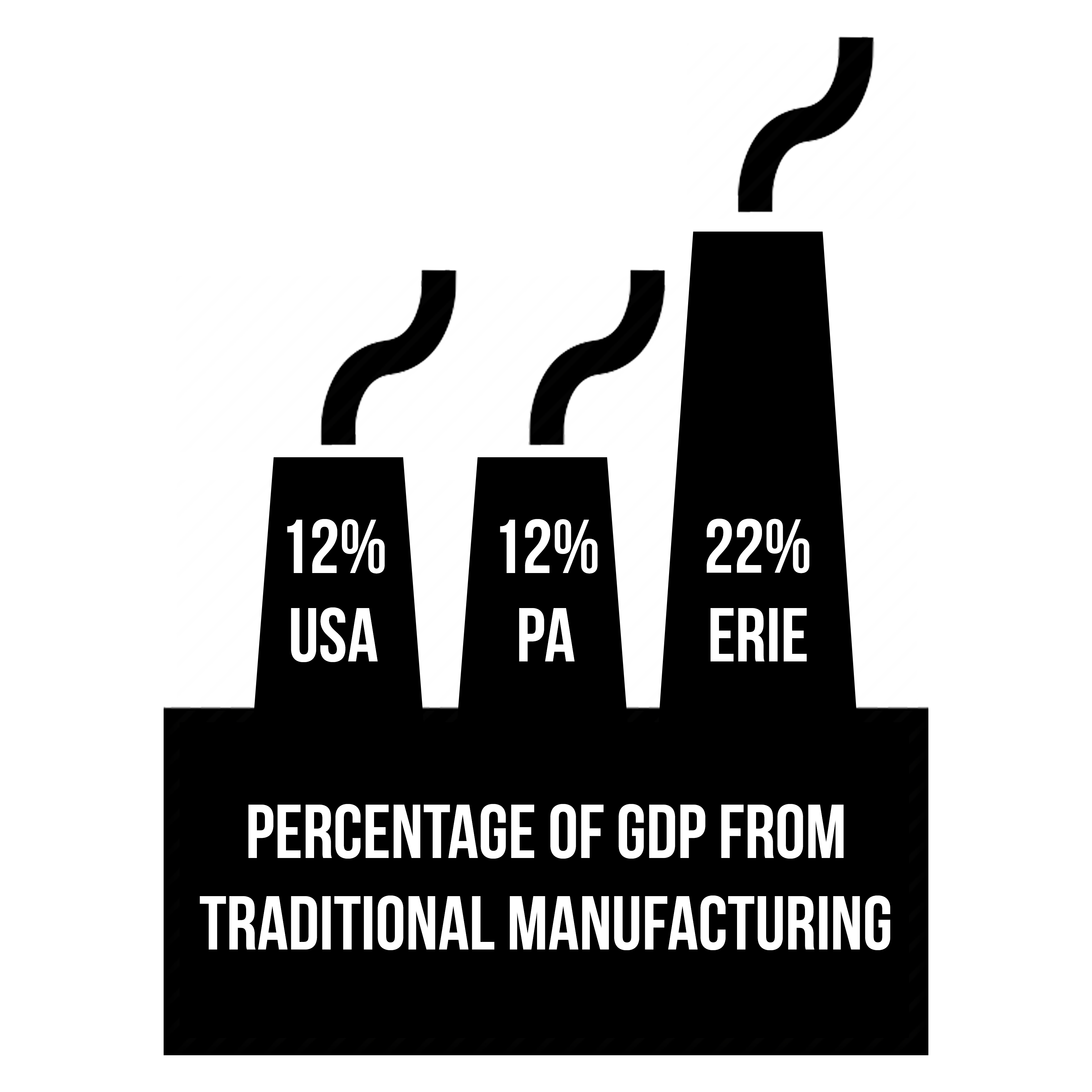 12%
USA

12%
PA

22%
ERIE

PERCENTAGE OF GDP FROM TRADITIONAL MANUFACTURING